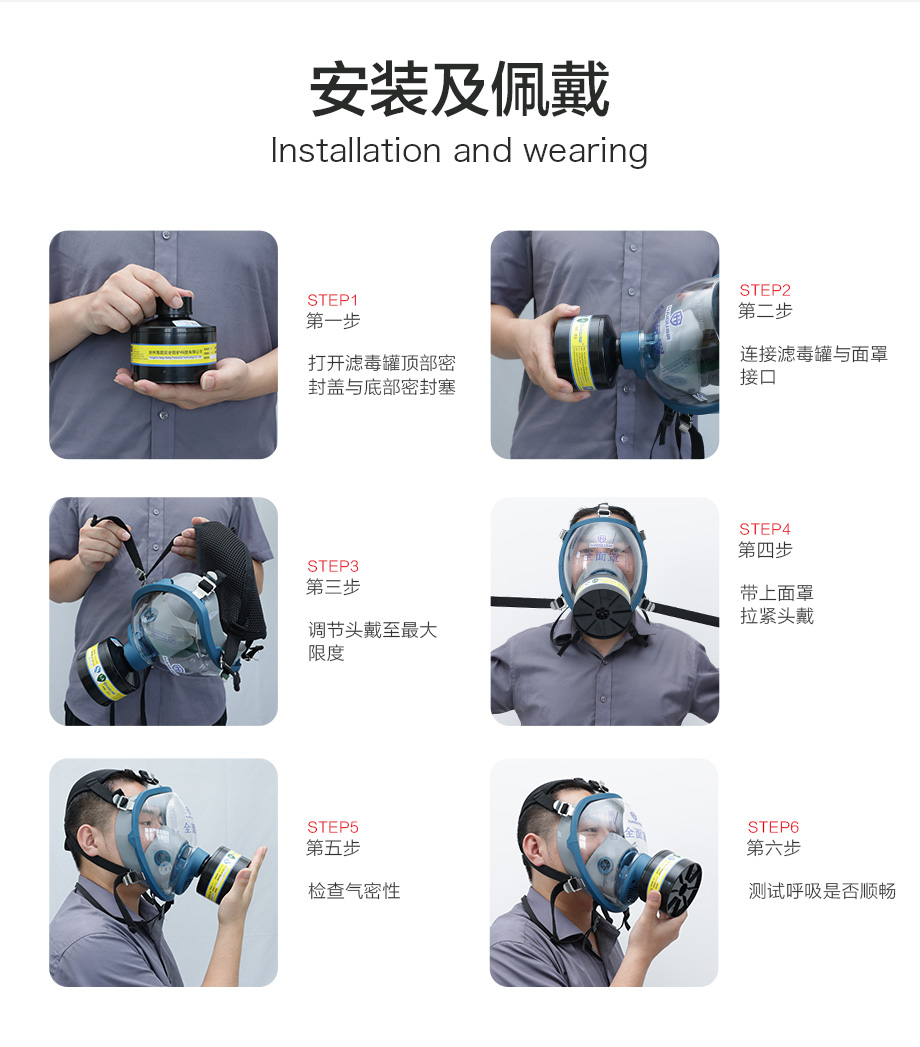 安装及佩戴

Installation and wearing

STEP1
第一步

打开滤毒罐顶部密封盖与底部密封塞

STEP2
第二步

连接滤毒罐与面罩接口

STEP3
第三步

调节头戴至最大限度

STEP4
第四步

带上面罩
拉紧头戴

STEP5
第五步

检查气密性

STEP6
第六步

测试呼吸是否顺畅